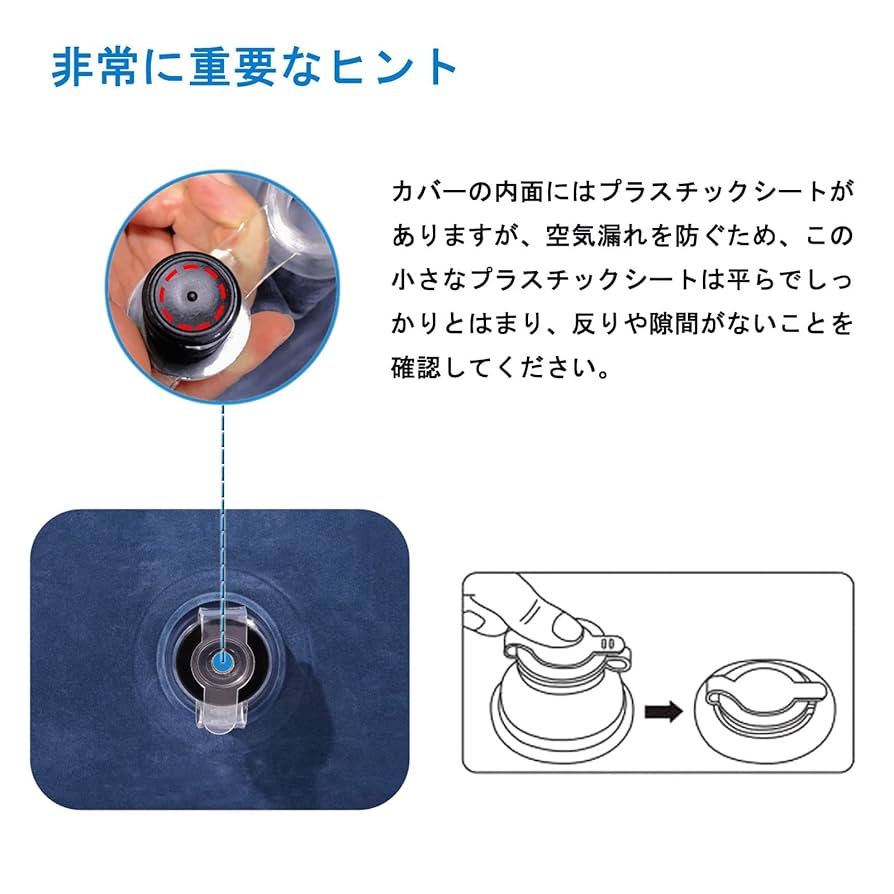 非常に重要なヒント

カバーの内面にはプラスチックシートがありますが、空気漏れを防ぐため、この小さなプラスチックシートは平らでしっかりとはまり、反りや隙間がないことを確認してください。